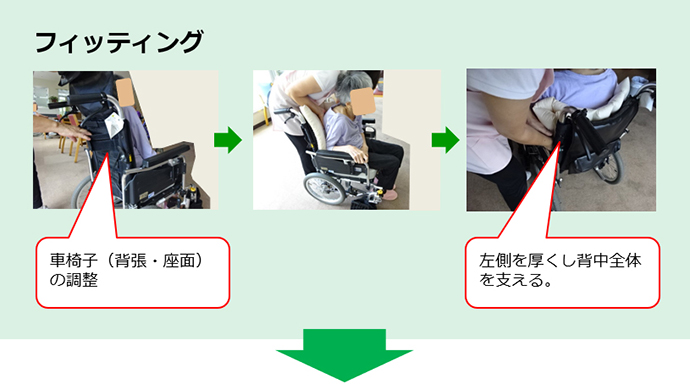 フィッティング

車椅子（背張・座面）の調整

左側を厚くし背中全体を支える。